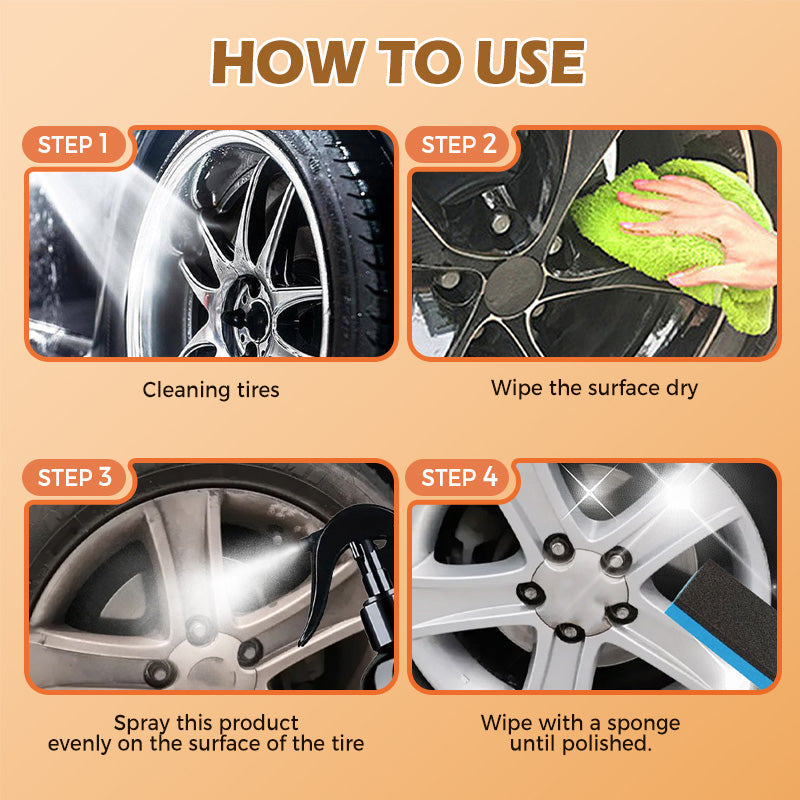 HOW TO USE

STEP 1

Cleaning tires

STEP 2

Wipe the surface dry

STEP 3

Spray this product evenly on the surface of the tire

STEP 4

Wipe with a sponge until polished.